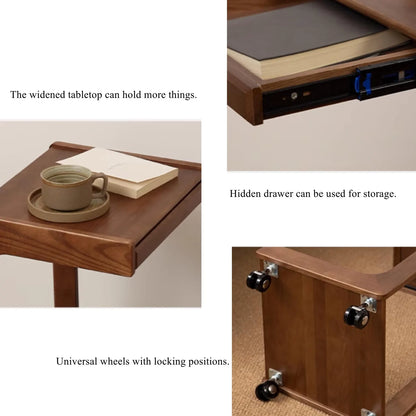 The widened tabletop can hold more things.

Hidden drawer can be used for storage.

Universal wheels with locking positions.