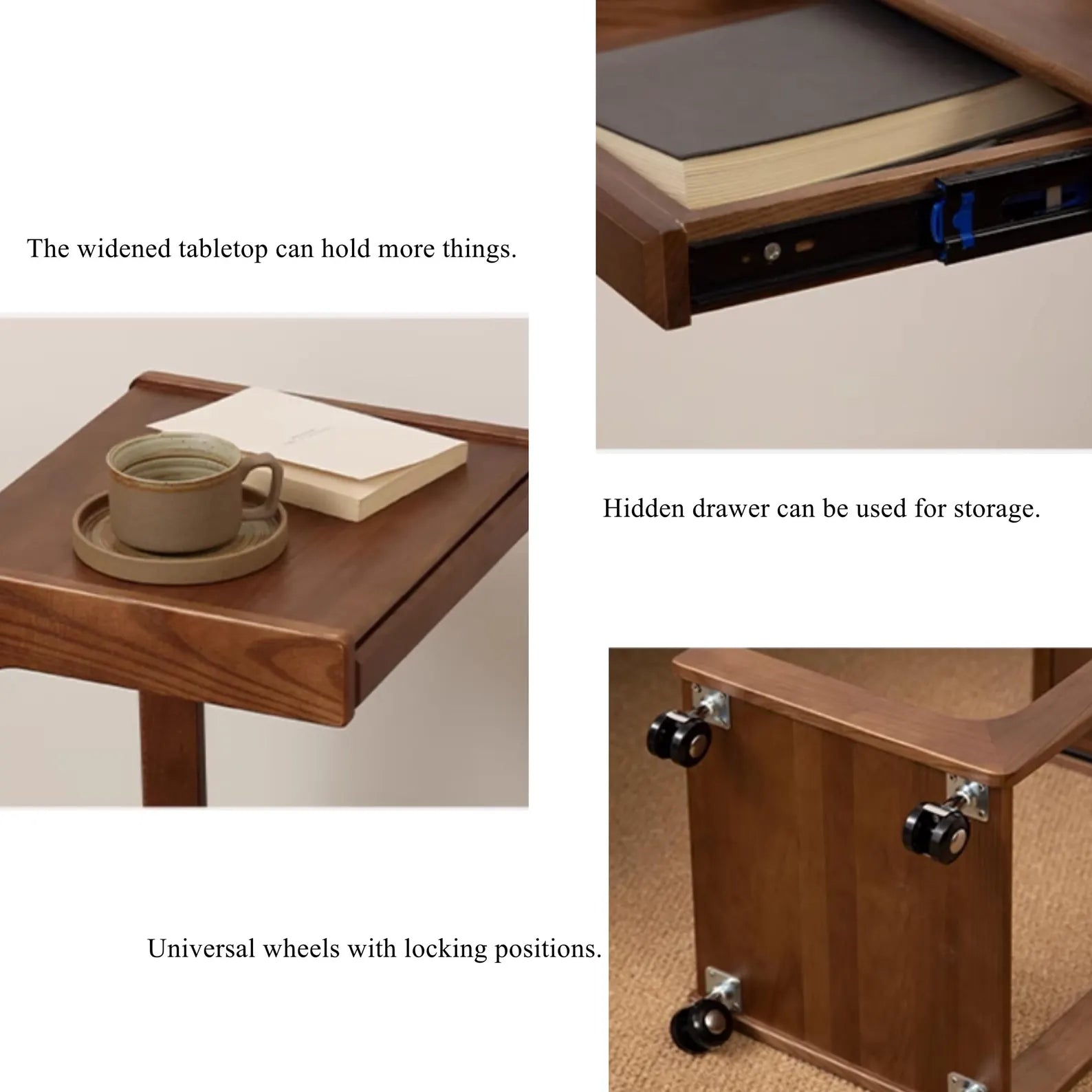 The widened tabletop can hold more things.

Hidden drawer can be used for storage.

Universal wheels with locking positions.